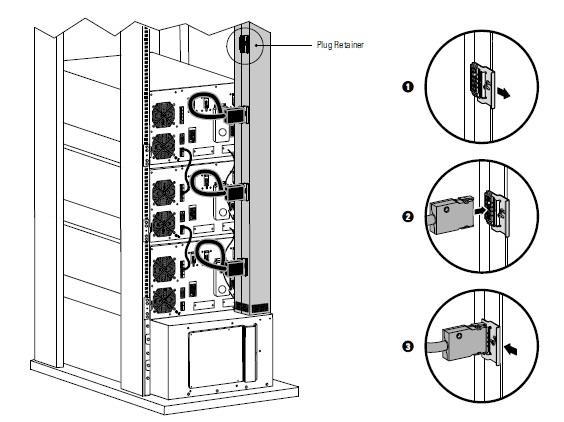 Plug Retainer

1

2

3