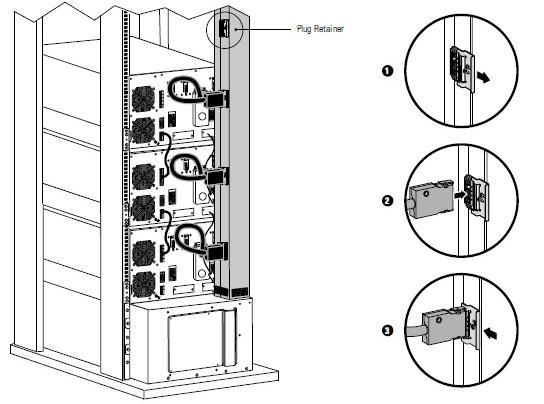 Plug Retainer

1

2

3