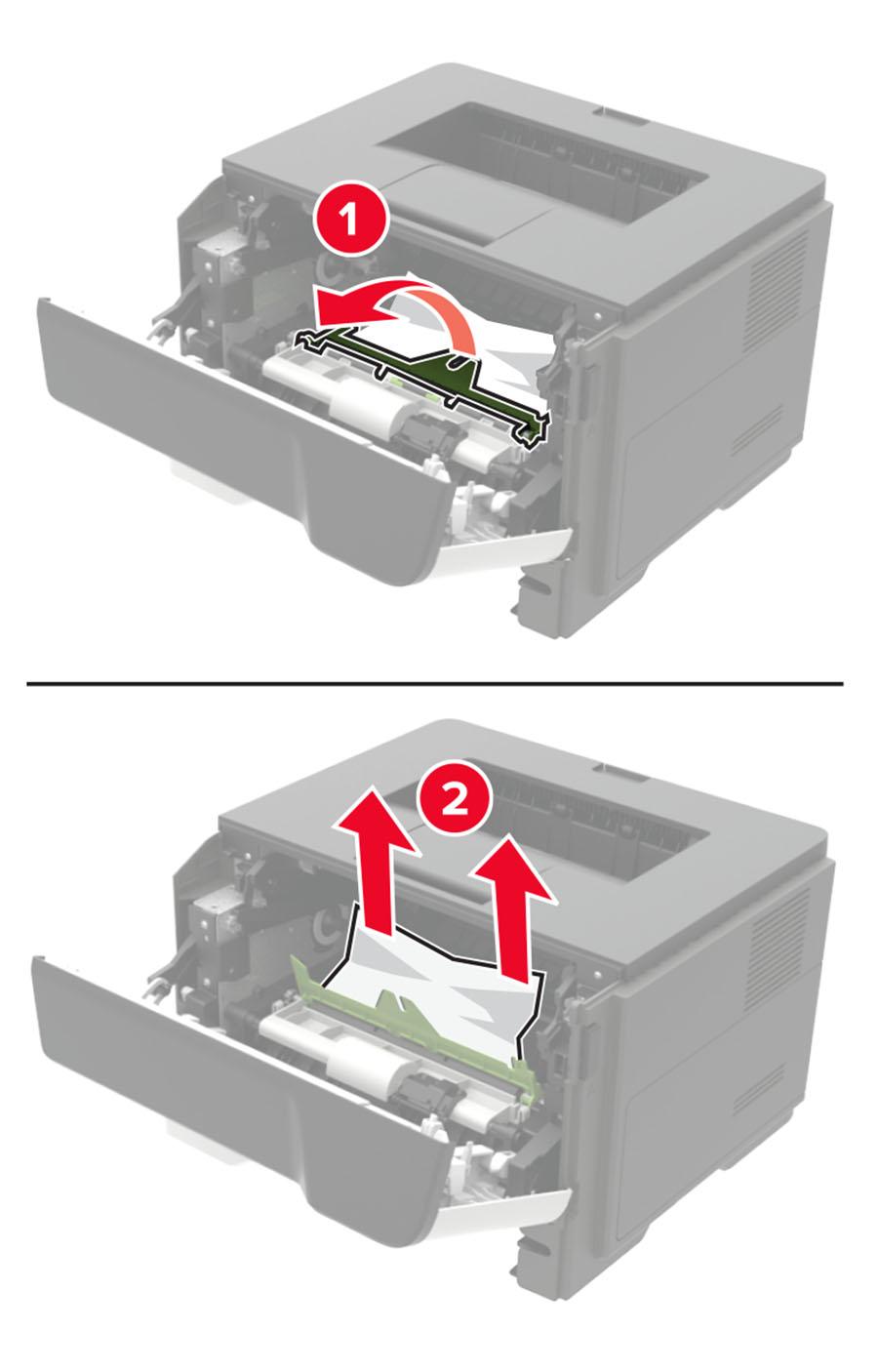 1

2