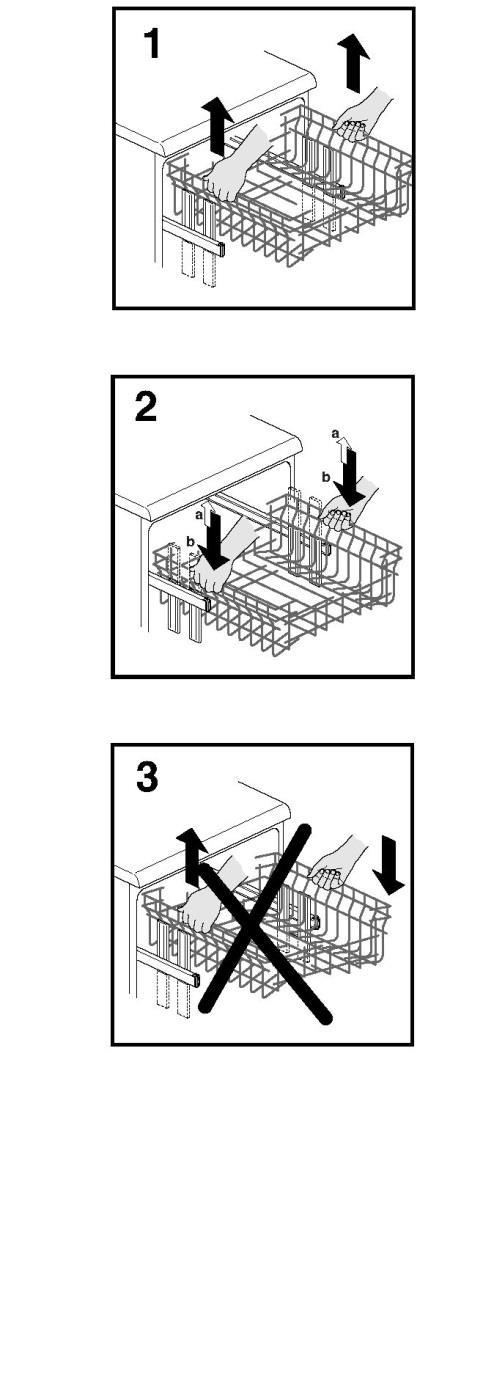 1

2

a

b

a

b

3