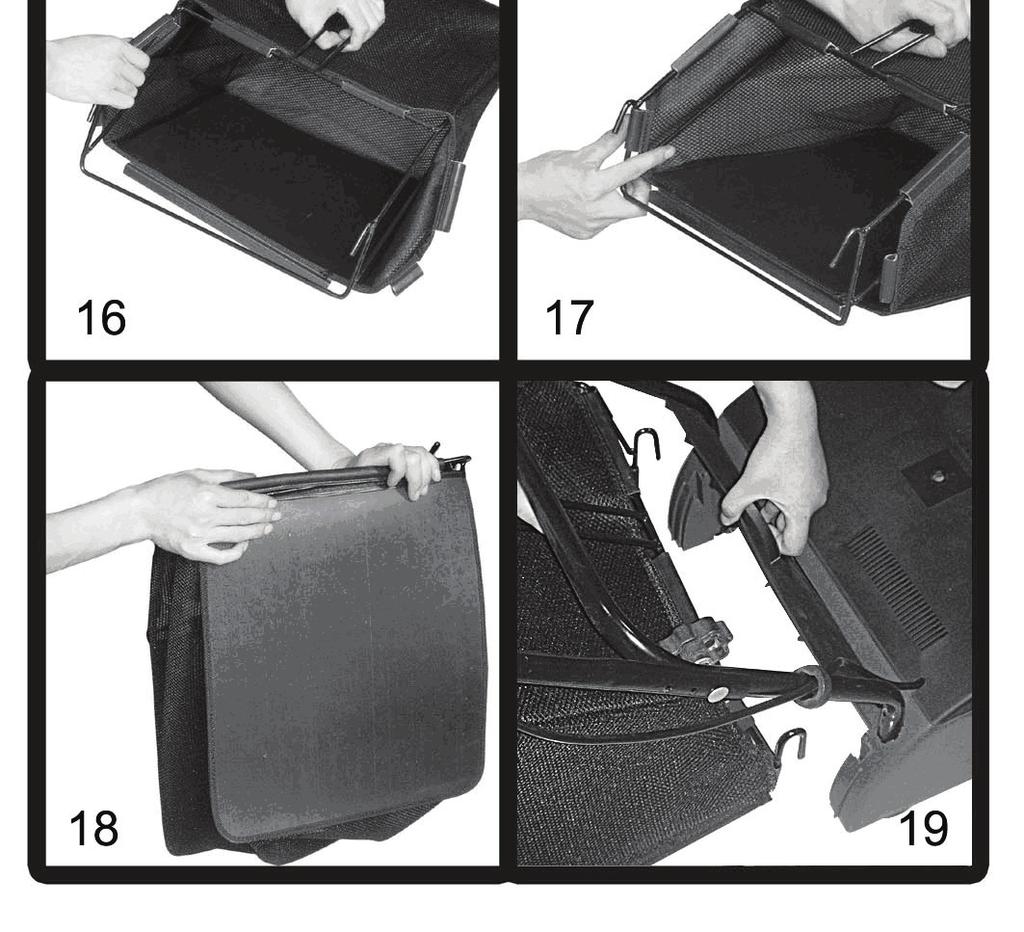 16

17

18

19