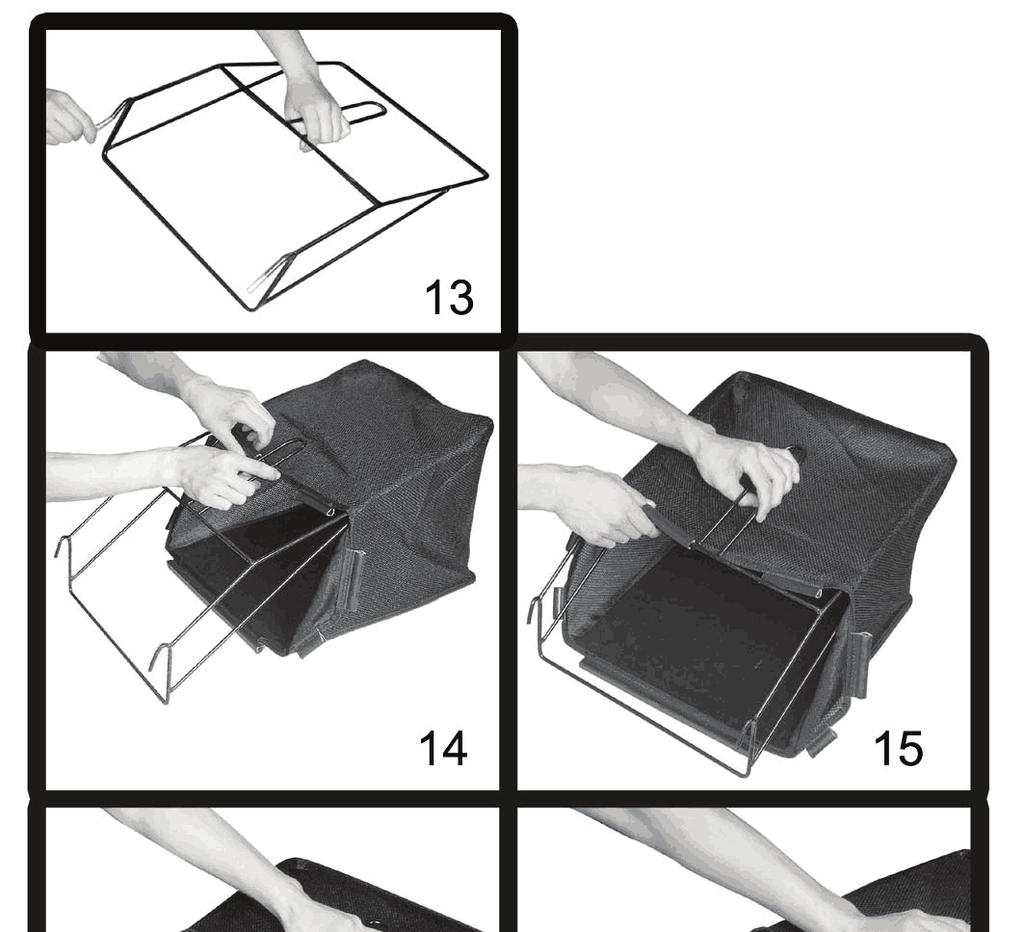 13

14

15