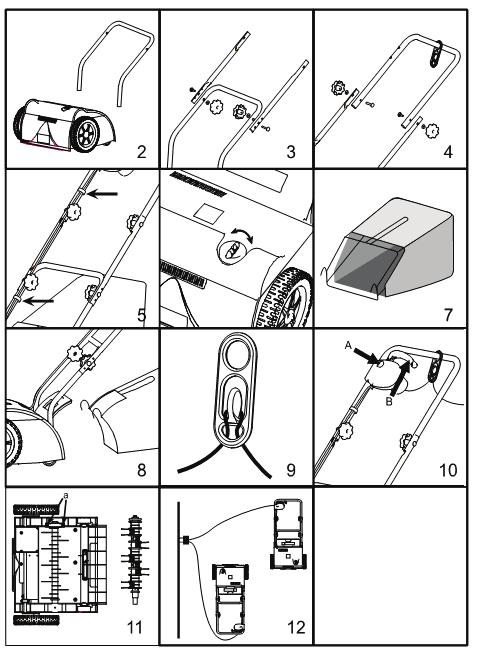 2

3

4

5

7

8

9

A

B

10

a

11

12