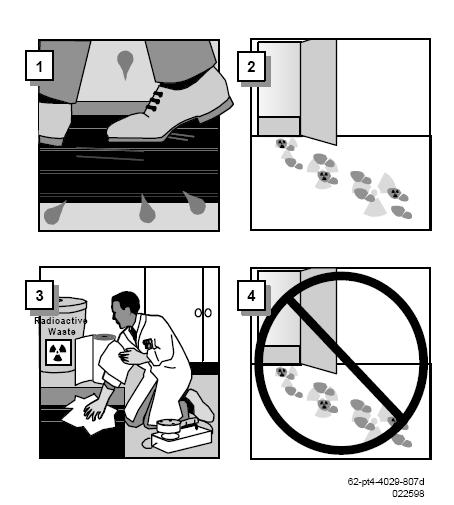 1

2

3

Radioactive Waste

4

62-pt4-4029-807d
022598