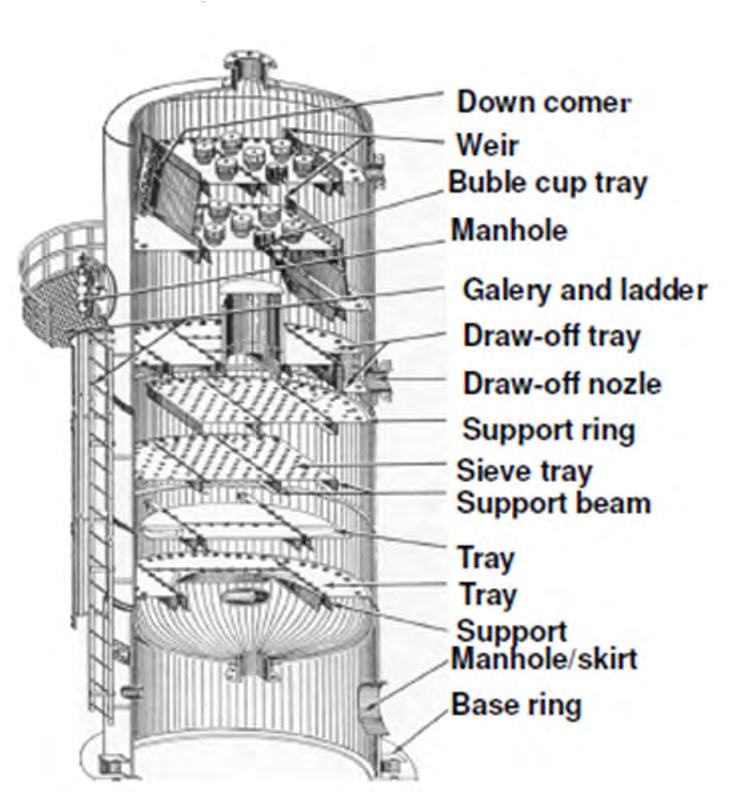 Down comer
Weir
Buble cup tray
Manhole
Galery and ladder
Draw-off tray
Draw-off nozle
Support ring
Sieve tray
Support beam
Tray
Tray
Support
Manhole/skirt
Base ring