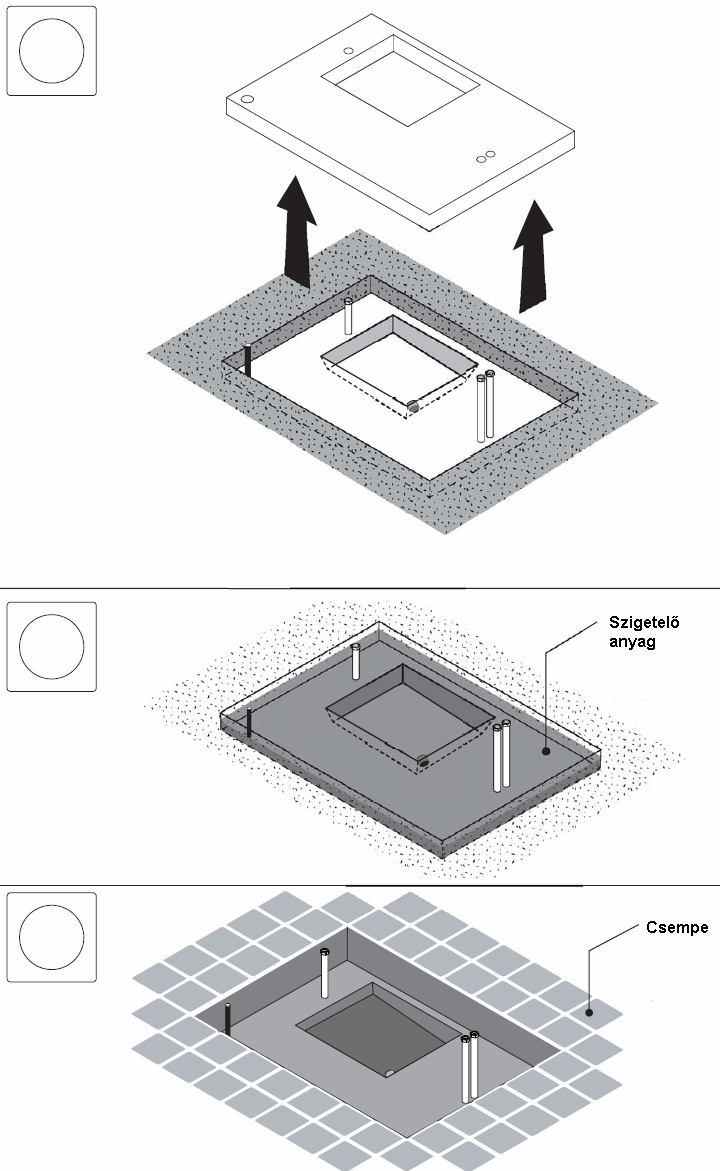 Szigetelő anyag

Csempe