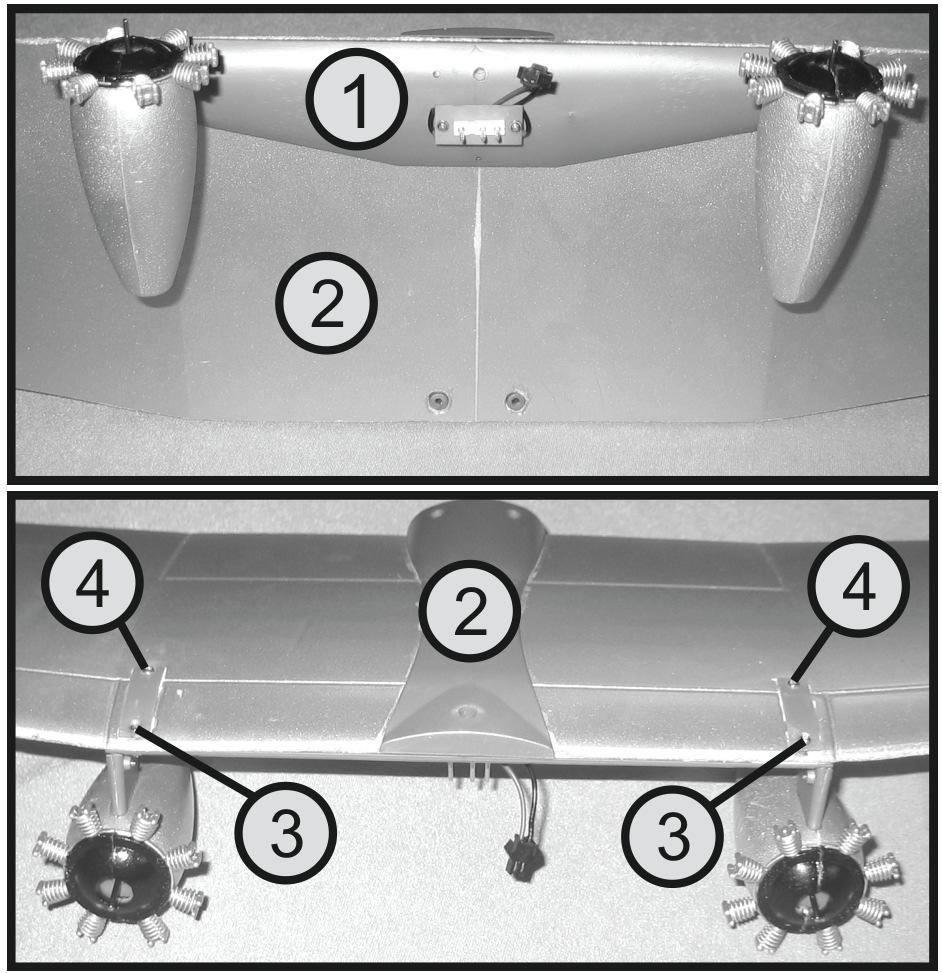 1
2
4
2
4
3
3