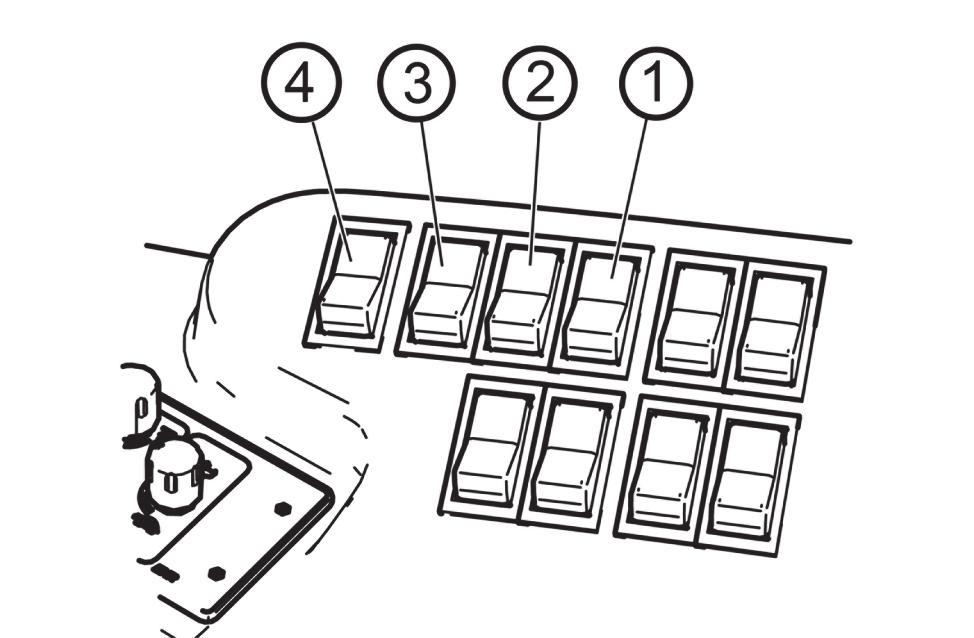 4 3 2 1