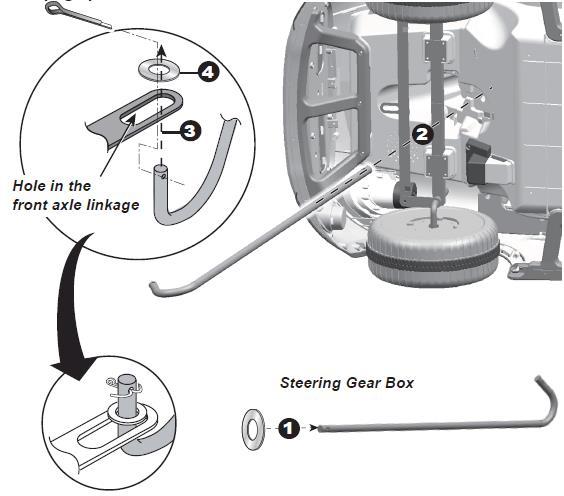 4

3

Hole in the front axle linkage

2

Steering Gear Box

1