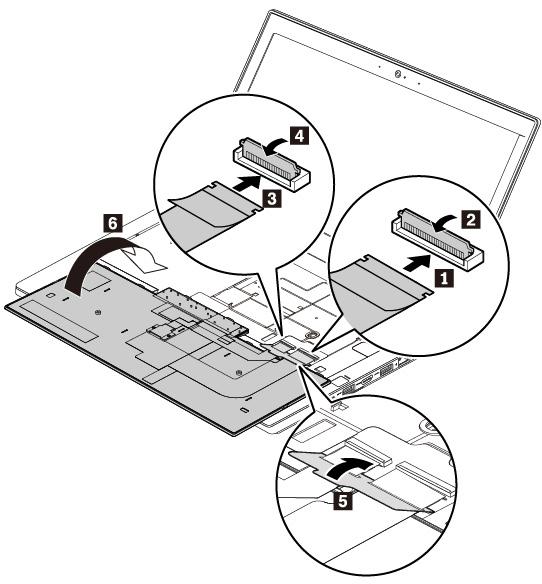 4
3
6
2
1
5