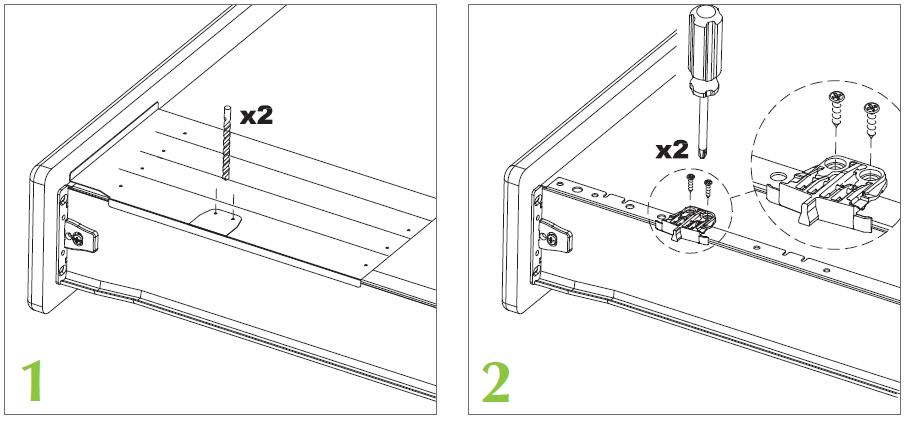 x2

1

x2

2