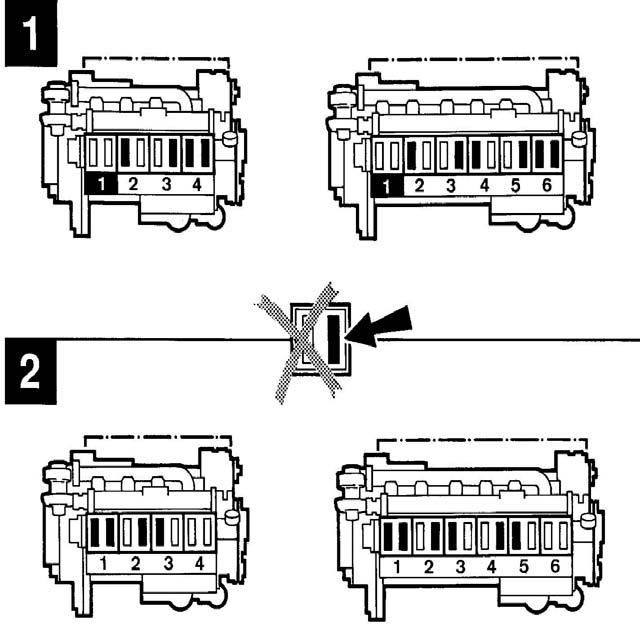 1

1 2 3 4

1 2 3 4 5 6

2

1 2 3 4

1 2 3 4 5 6