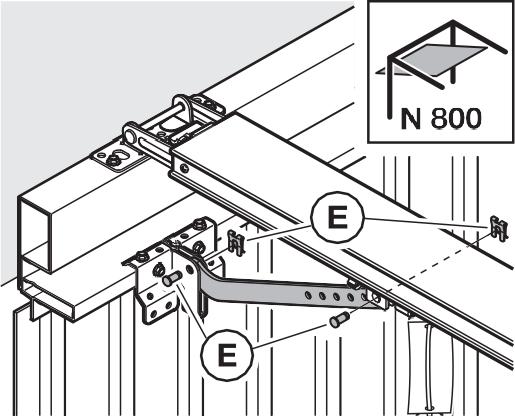 N 800

E

E