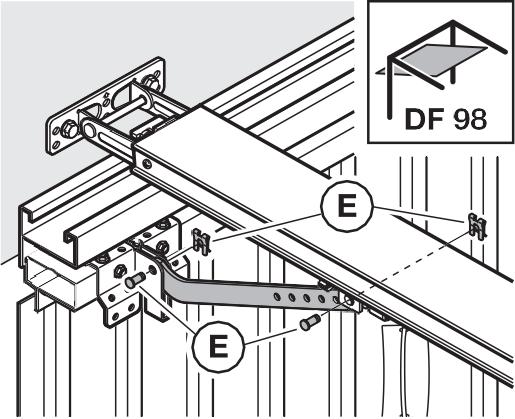 DF 98

E

E