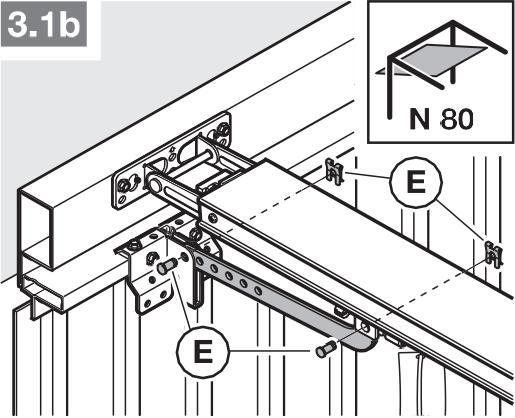 3.1b

N 80

E

E