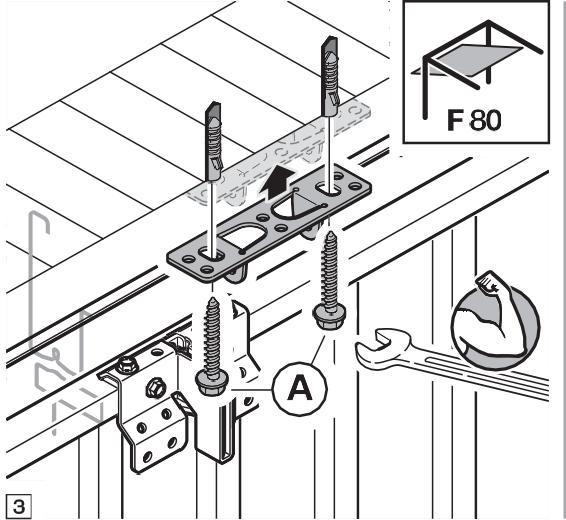 F 80

A

3