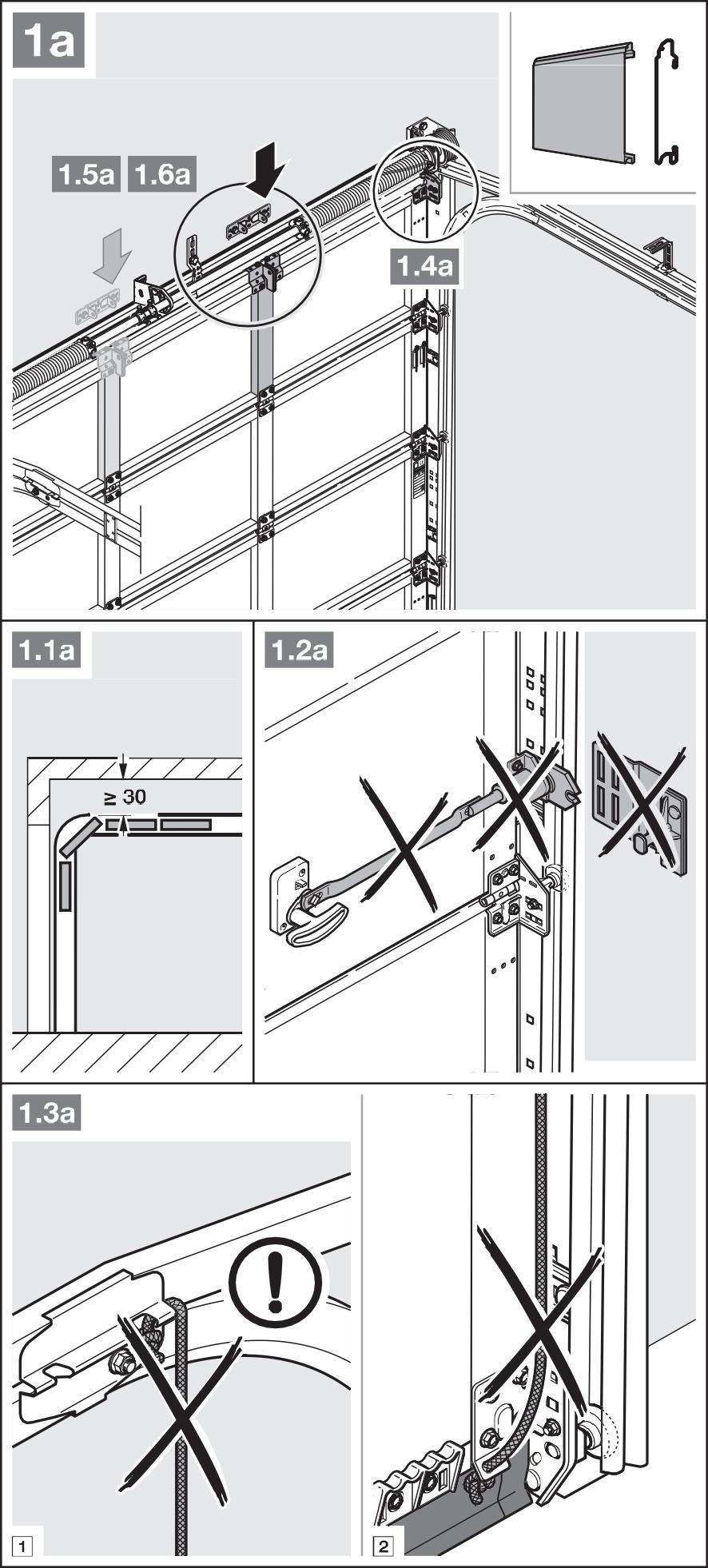 1a

1.5a 1.6a

1.4a

1.1a

$\geq 30$

1.2a

1.3a

1

2