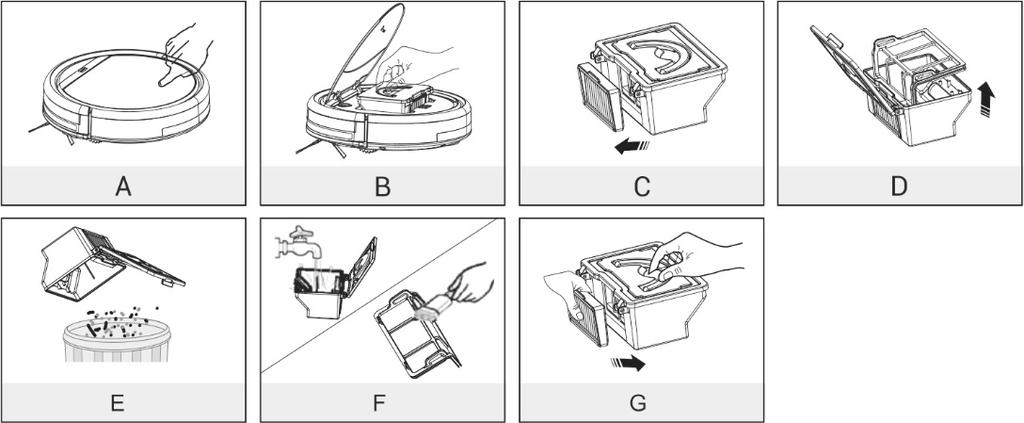 A

B

C

D

E

F

G