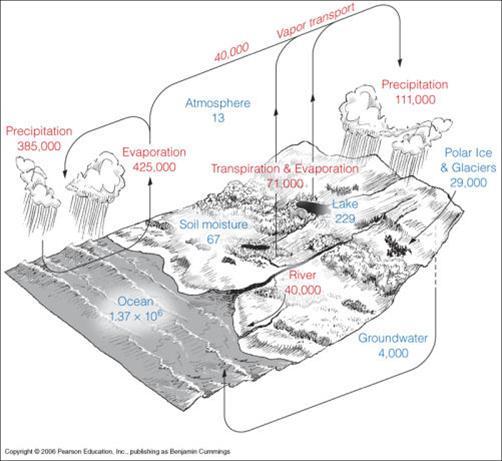 40,000 Vapor transport

Precipitation
111,000

Atmosphere
13

Precipitation
385,000

Evaporation
425,000

Transpiration & Evaporation
71,000

Polar Ice & Glaciers
29,000

Lake
229

Soil moisture
67

River
40,000

Ocean
$1.37 \times 10^6$

Groundwater
4,000

Copyright © 2006 Pearson Education, Inc., publishing as Benjamin Cummings