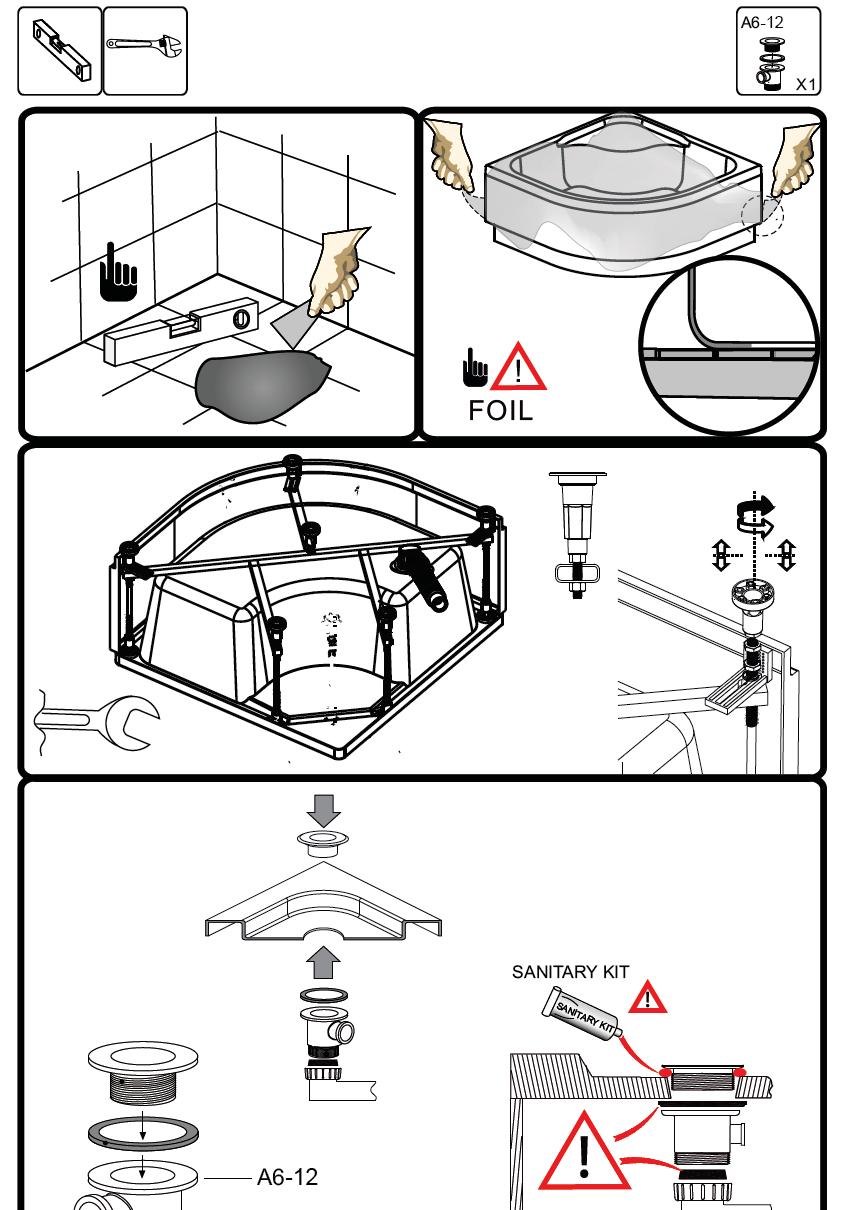 A6-12
X1

FOIL

SANITARY KIT
SANITARY KIT

A6-12