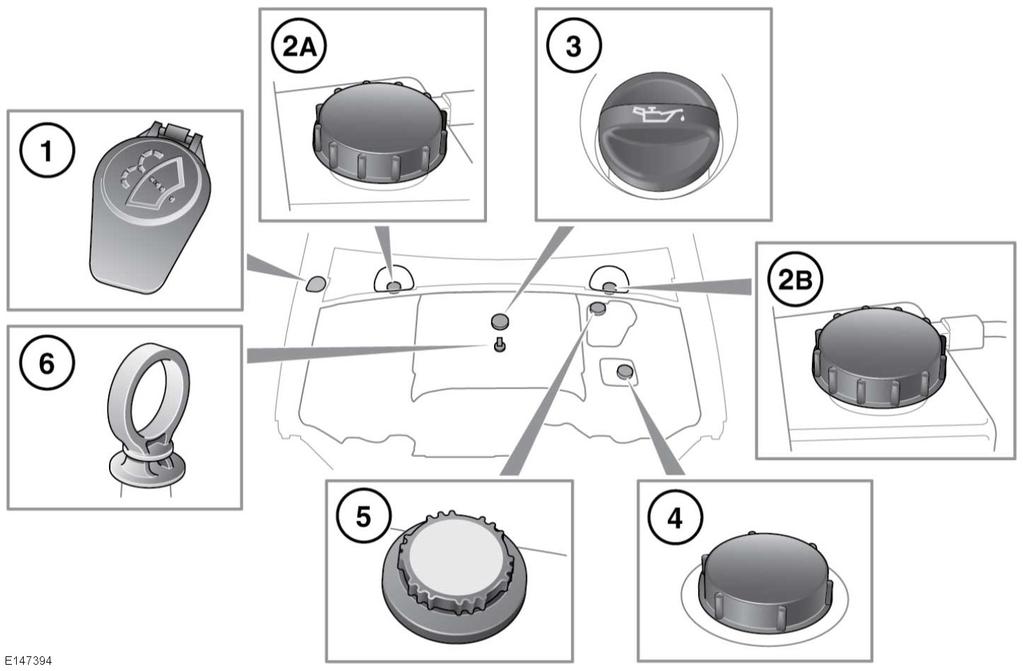 2A

3

1

2B

6

5

4

E147394