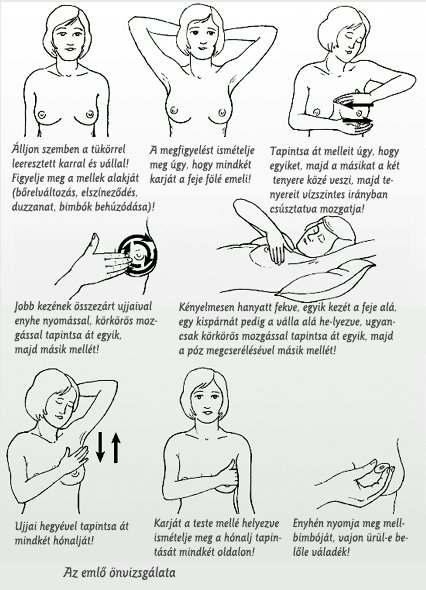 Álljon szemben a tükörrel leeresztett karral és vállal! Figyelje meg a mellek alakját (bőrelváltozás, elszíneződés, duzzanat, bimbók behúzódása)!

A megfigyelést ismételje meg úgy, hogy mindkét karját a feje fölé emeli!

Tapintsa át melleit úgy, hogy egyiket, majd a másikat a két tenyere közé veszi, majd tenyereit vízszintes irányban csúsztatva mozgatja!

Jobb kezének összezárt ujjaival enyhe nyomással, körkörös mozgással tapintsa át egyik, majd másik mellét!

Kényelmesen hanyatt fekve, egyik kezét a feje alá, egy kispárnát pedig a válla alá he-lyezve, ugyancsak körkörös mozgással tapintsa át egyik, majd a póz megcserélésével másik mellét!

Ujjai hegyével tapintsa át mindkét hónalját!

Karját a teste mellé helyezve ismételje meg a hónalj tapintását mindkét oldalon!

Enyhén nyomja meg mellbimbóját, vajon ürül-e belőle váladék!

Az emlő önvizsgálata