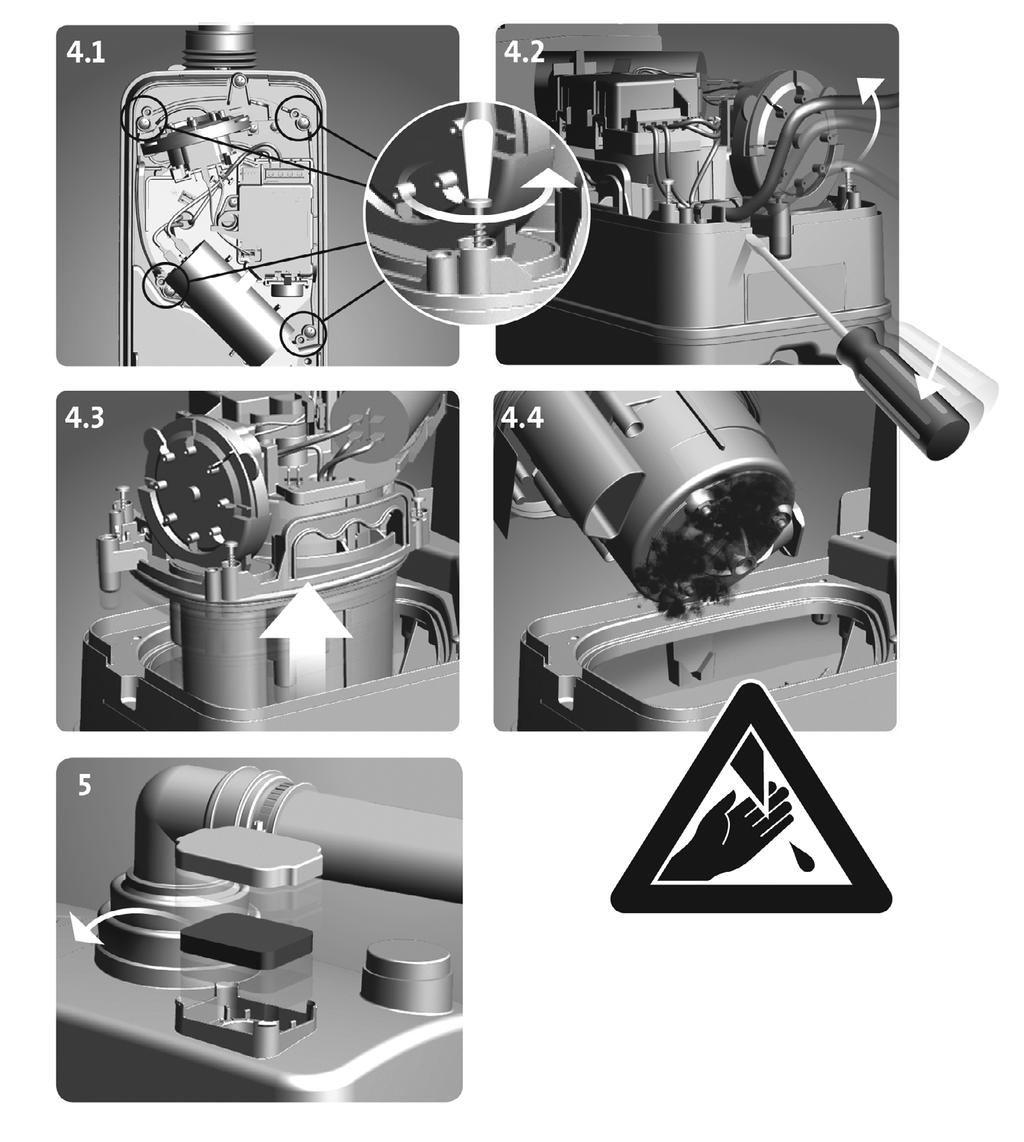 4.1

4.2

4.3

4.4

5