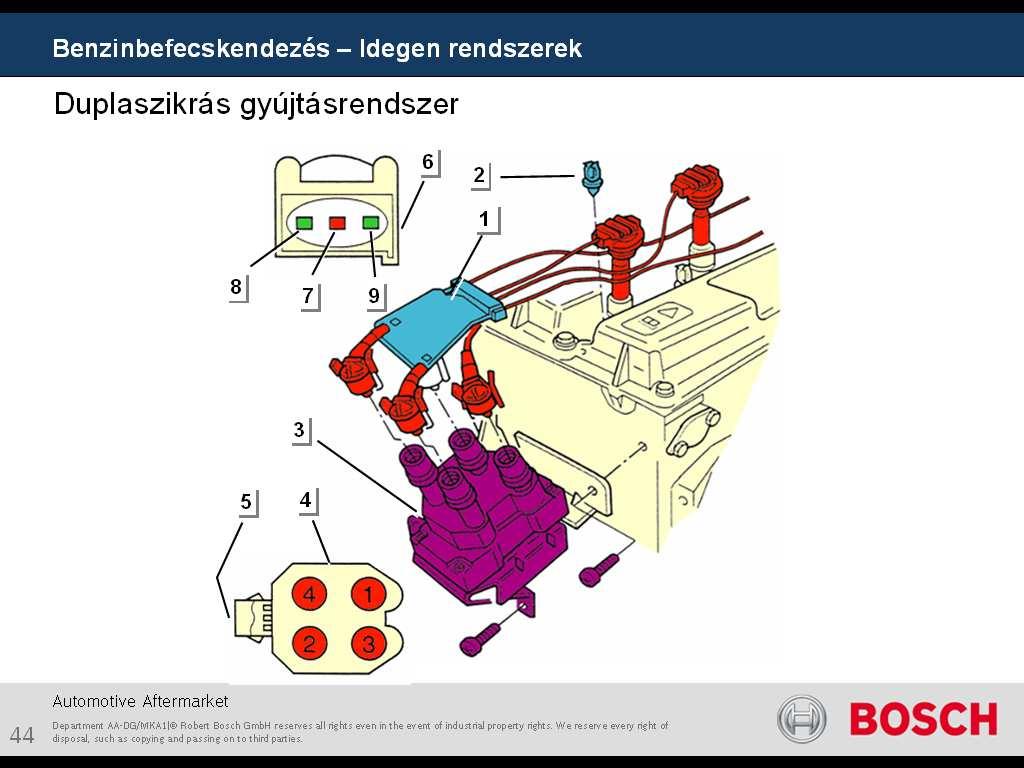 Benzinbefecskendezés – Idegen rendszerek

Duplaszikrás gyújtásrendszer

6
2
1
8
7
9
3
5
4
4
1
2
3

Automotive Aftermarket

44

Department AA-DG/MKA1|© Robert Bosch GmbH reserves all rights even in the event of industrial property rights. We reserve every right of disposal, such as copying and passing on to third parties.

BOSCH