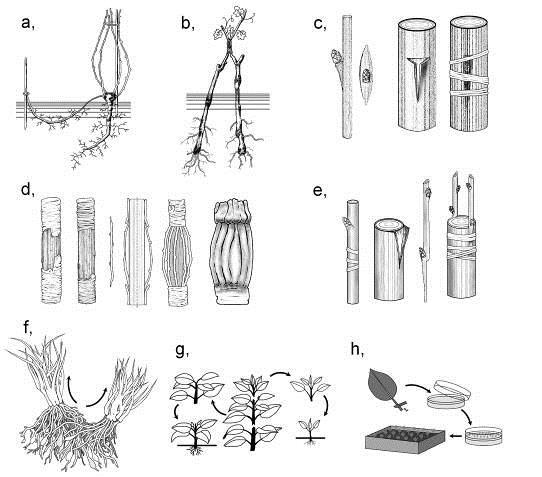 a,

b,

c,

d,

e,

f,

g,

h,