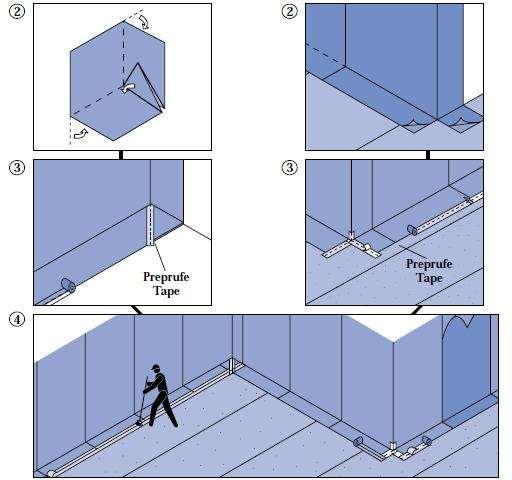 ②

②

③

Preprufe Tape

③

Preprufe Tape

④