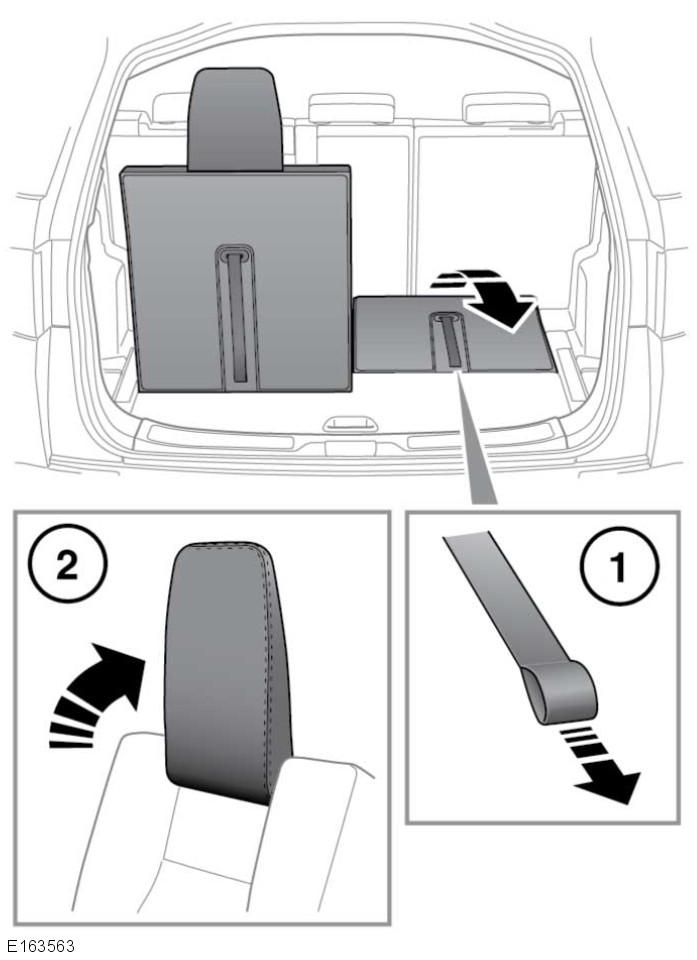 2

1

E163563