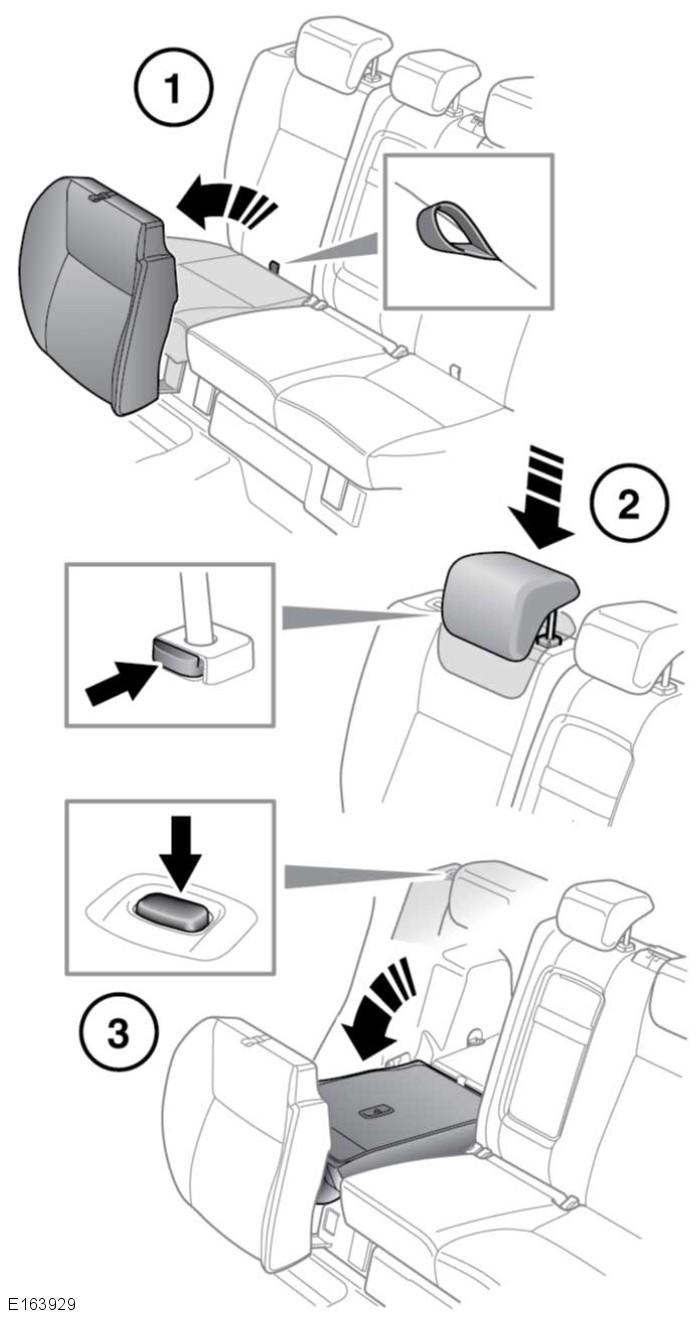 1

2

3

E163929