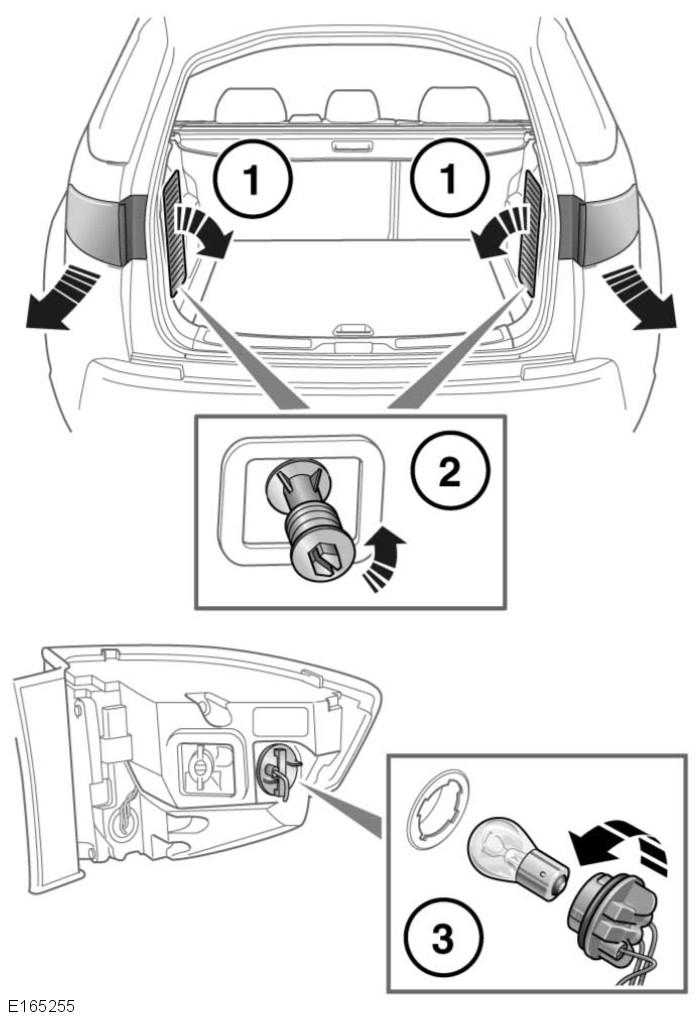 1
1
2
3
E165255