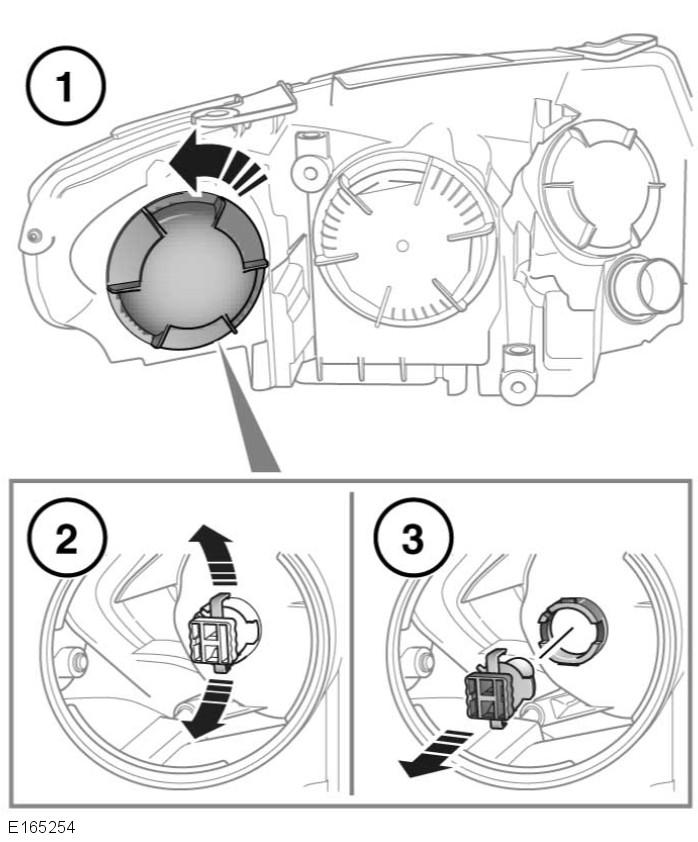 1

2

3

E165254