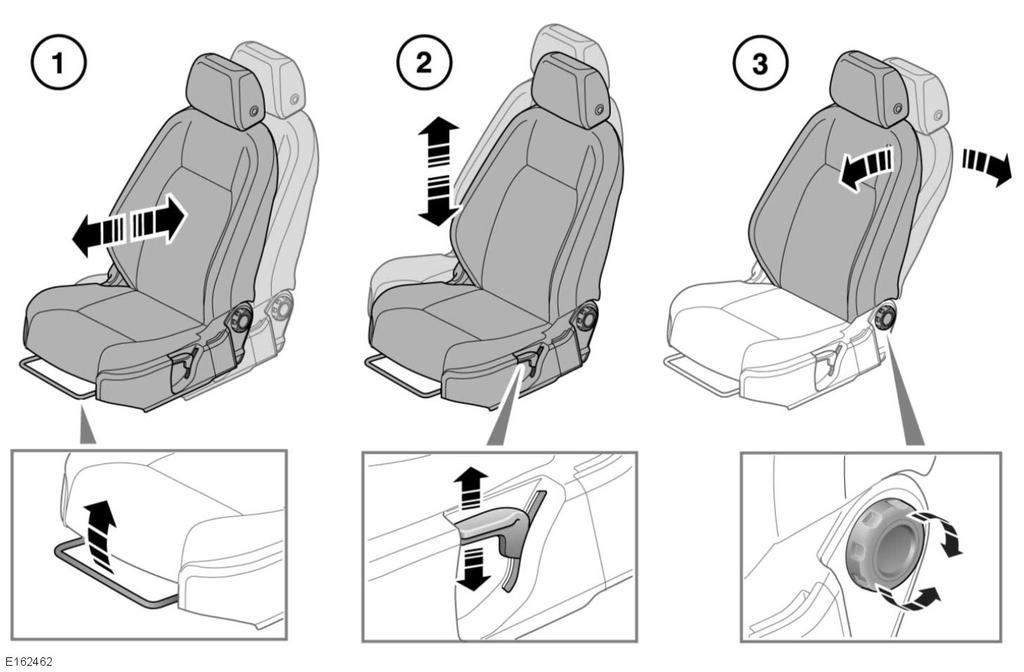 1

2

3

E162462