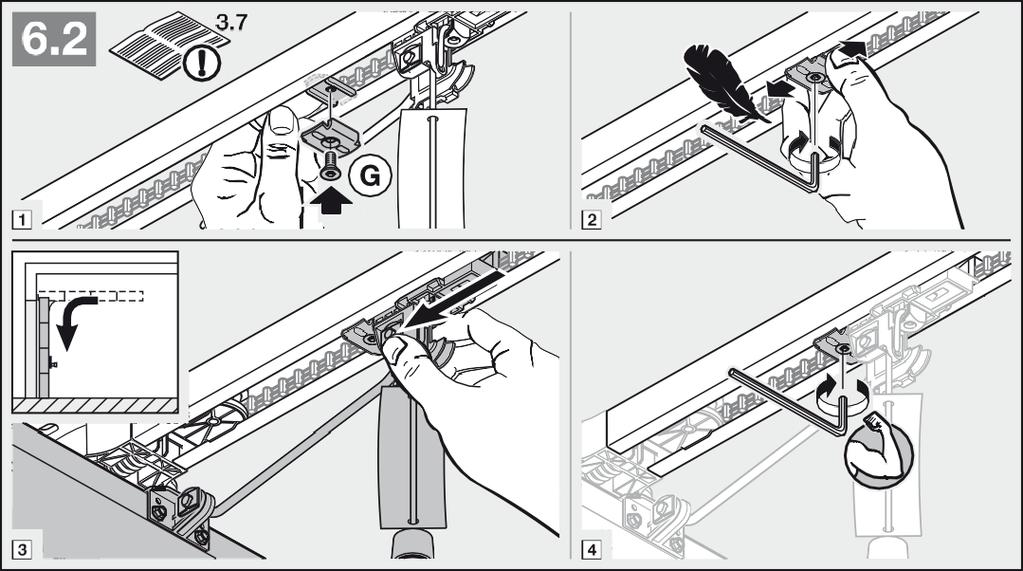 6.2

3.7

G

1

2

3

4