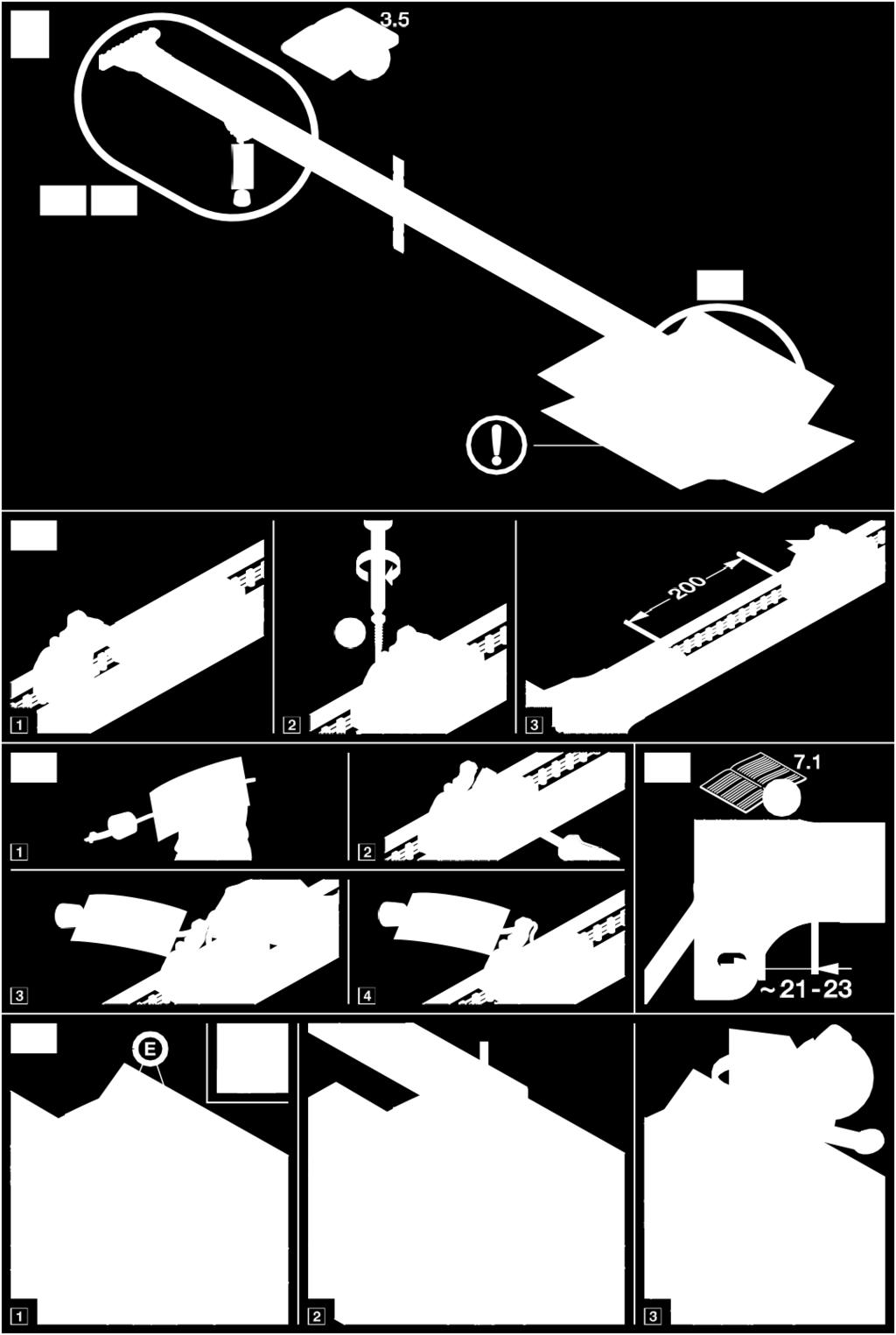 3.5

1 2 3
200

1 2
3 4

7.1
~21-23

E
1 2 3