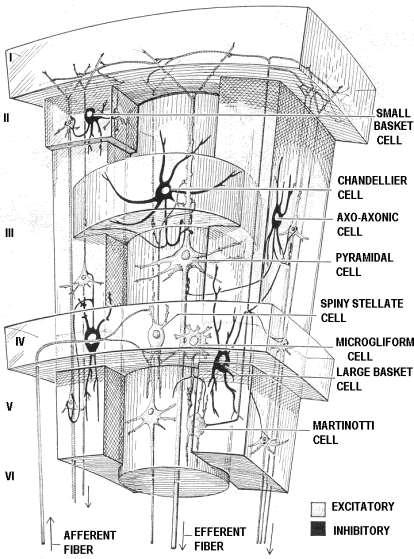 I

II

III

IV

V

VI

SMALL BASKET CELL

CHANDELLIER CELL

AXO-AXONIC CELL

PYRAMIDAL CELL

SPINY STELLATE CELL

MICROGLIFORM CELL

LARGE BASKET CELL

MARTINOTTI CELL

EXCITATORY

INHIBITORY

AFFERENT FIBER

EFFERENT FIBER