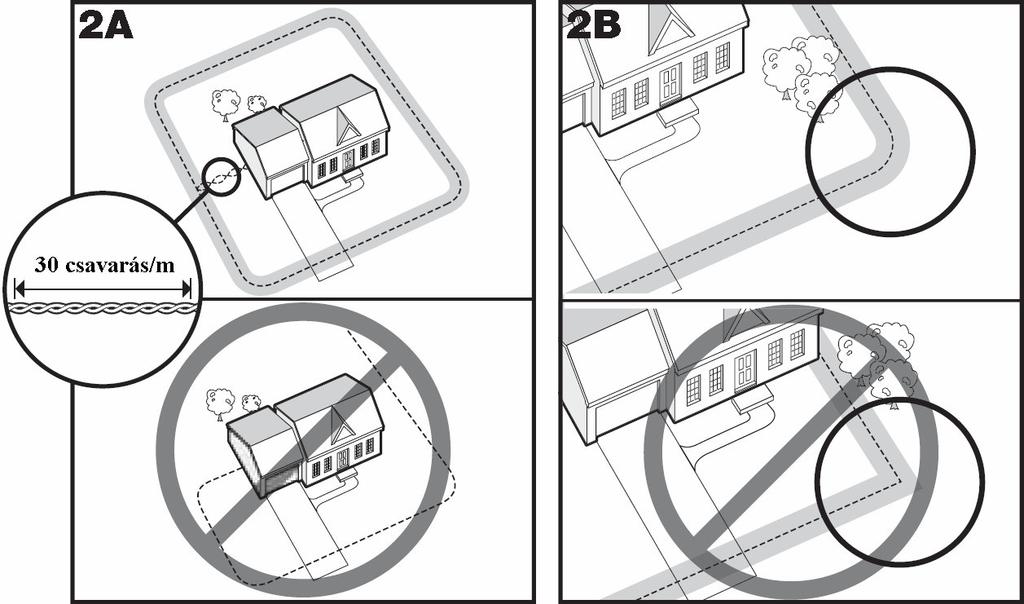 2A

30 csavarás/m

2B