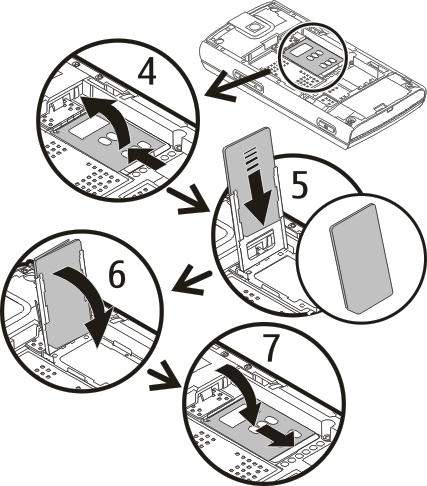 4

5

6

7