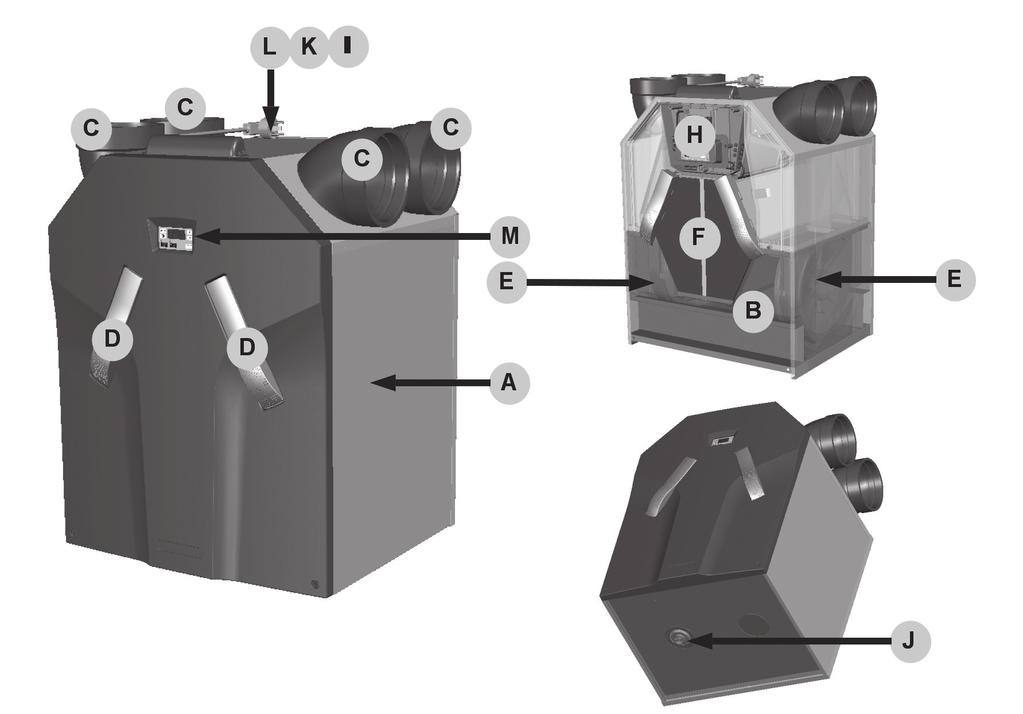 L K I
C
C
C
C
M
D
D
A
H
F
E
E
B
J