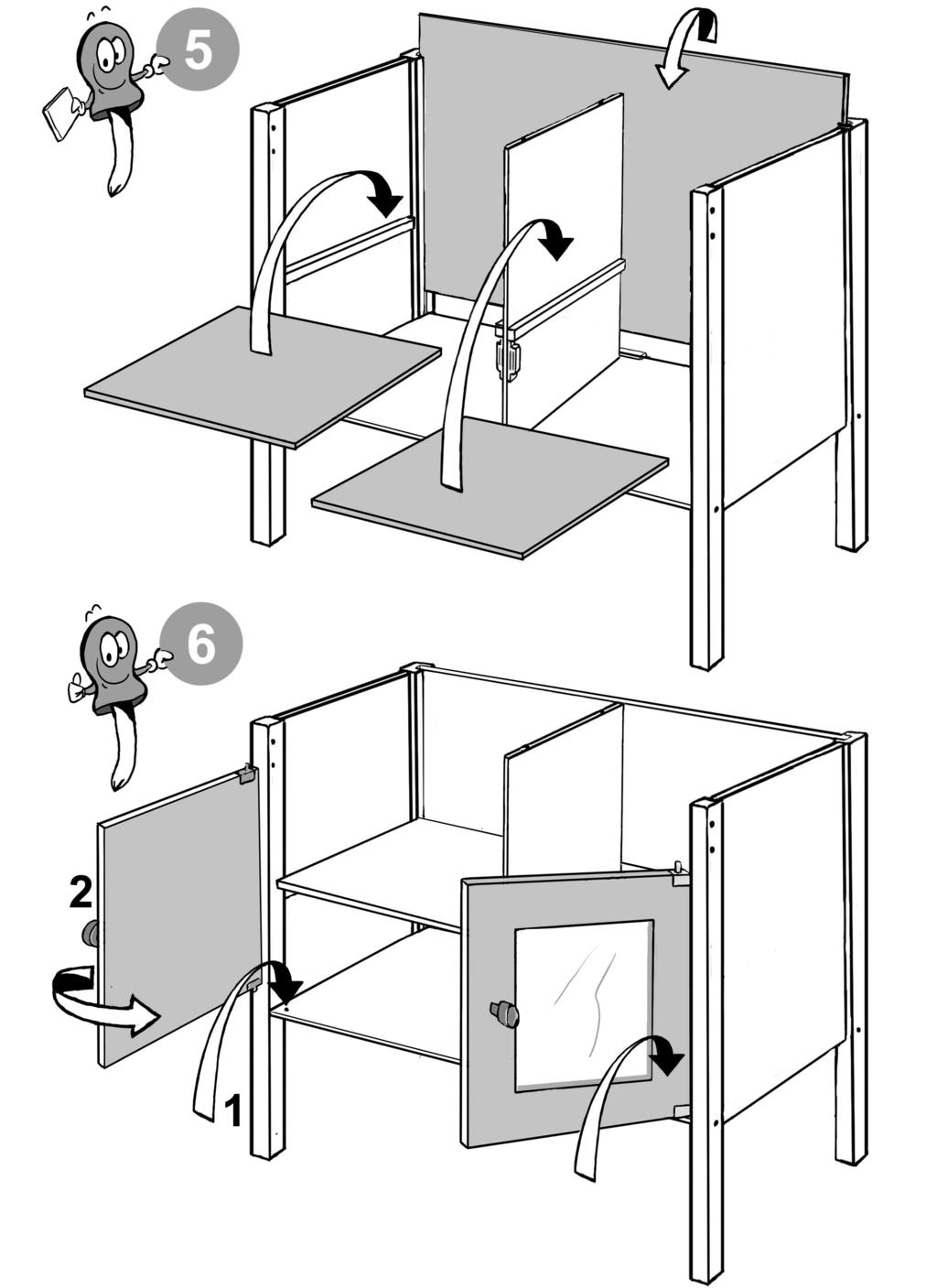 5

6

2

1