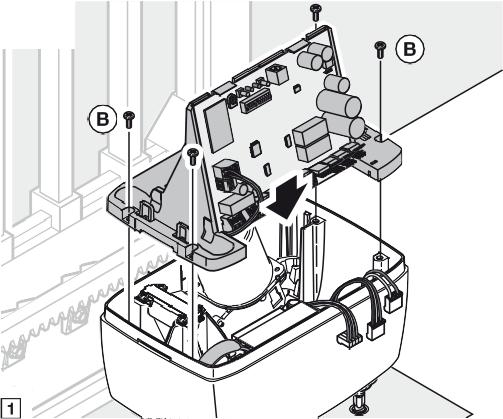 B
B
1