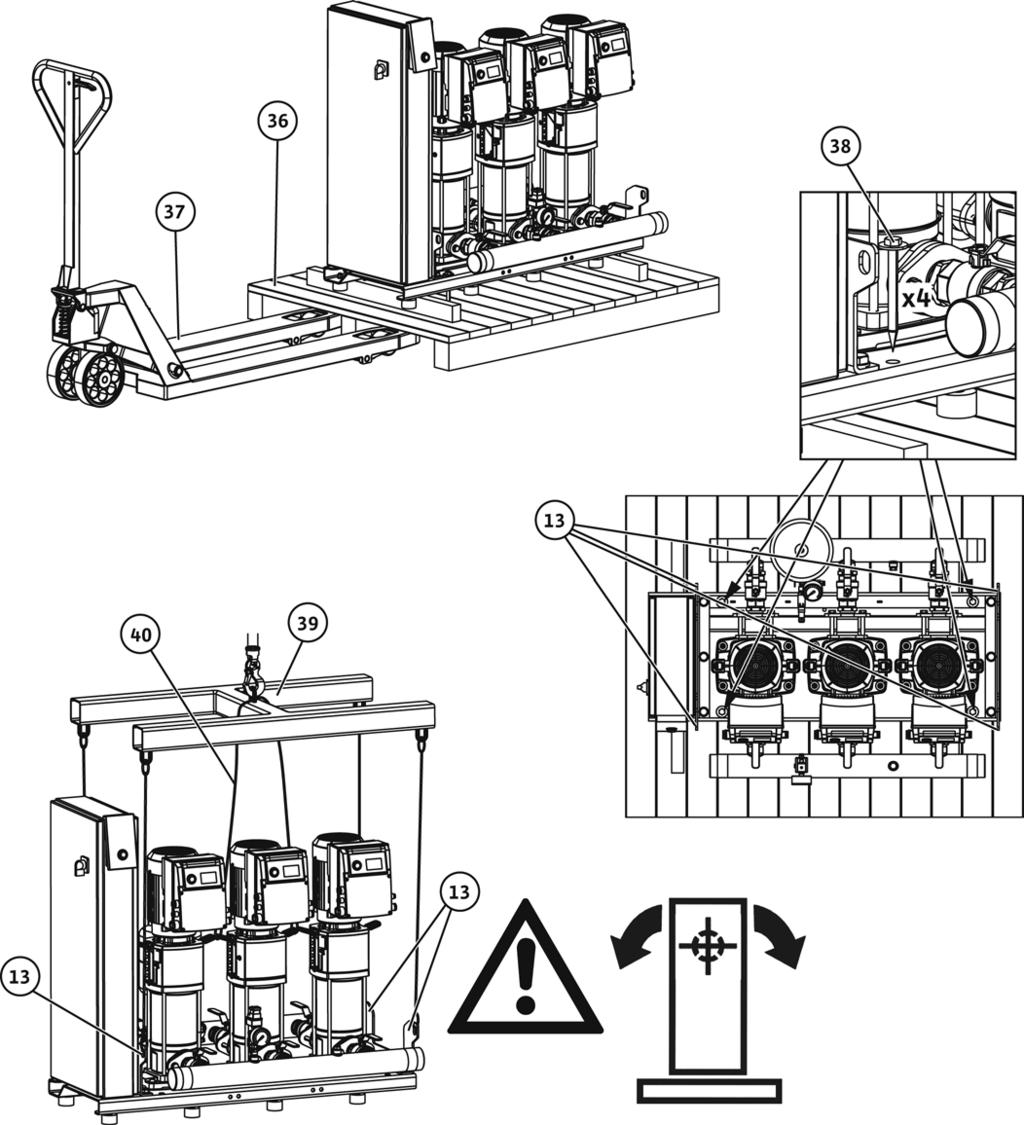 36
37
38
x4
13
40
39
13
13