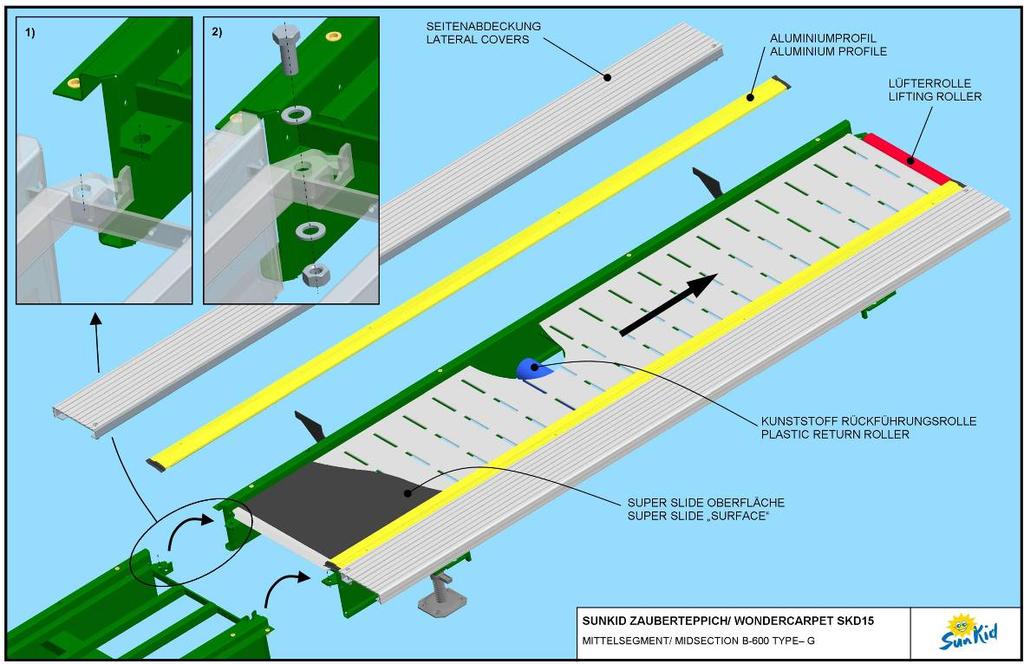 1)

2)

SEITENABDECKUNG
LATERAL COVERS

ALUMINIUMPROFIL
ALUMINIUM PROFILE

LÜFTERROLLE
LIFTING ROLLER

KUNSTSTOFF RÜCKFÜHRUNGSROLLE
PLASTIC RETURN ROLLER

SUPER SLIDE OBERFLÄCHE
SUPER SLIDE „SURFACE"

SUNKID ZAUBERTEPPICH/ WONDERCARPET SKD15
MITTELSEGMENT/ MIDSECTION B-600 TYPE– G

SunKid