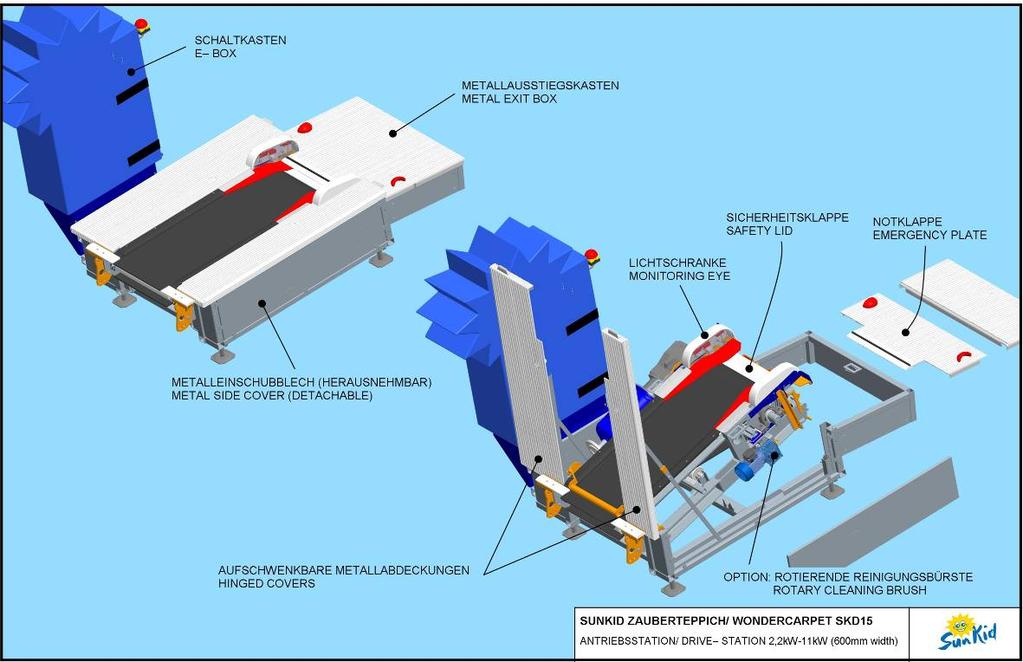 SCHALTKASTEN
E– BOX

METALLAUSSTIEGSKASTEN
METAL EXIT BOX

SICHERHEITSKLAPPE
SAFETY LID

NOTKLAPPE
EMERGENCY PLATE

LICHTSCHRANKE
MONITORING EYE

METALLEINSCHUBBLECH (HERAUSNEHMBAR)
METAL SIDE COVER (DETACHABLE)

AUFSCHWENKBARE METALLABDECKUNGEN
HINGED COVERS

OPTION: ROTIERENDE REINIGUNGSBÜRSTE
ROTARY CLEANING BRUSH

SUNKID ZAUBERTEPPICH/ WONDERCARPET SKD15
ANTRIEBSSTATION/ DRIVE– STATION 2,2kW-11kW (600mm width)

SunKid