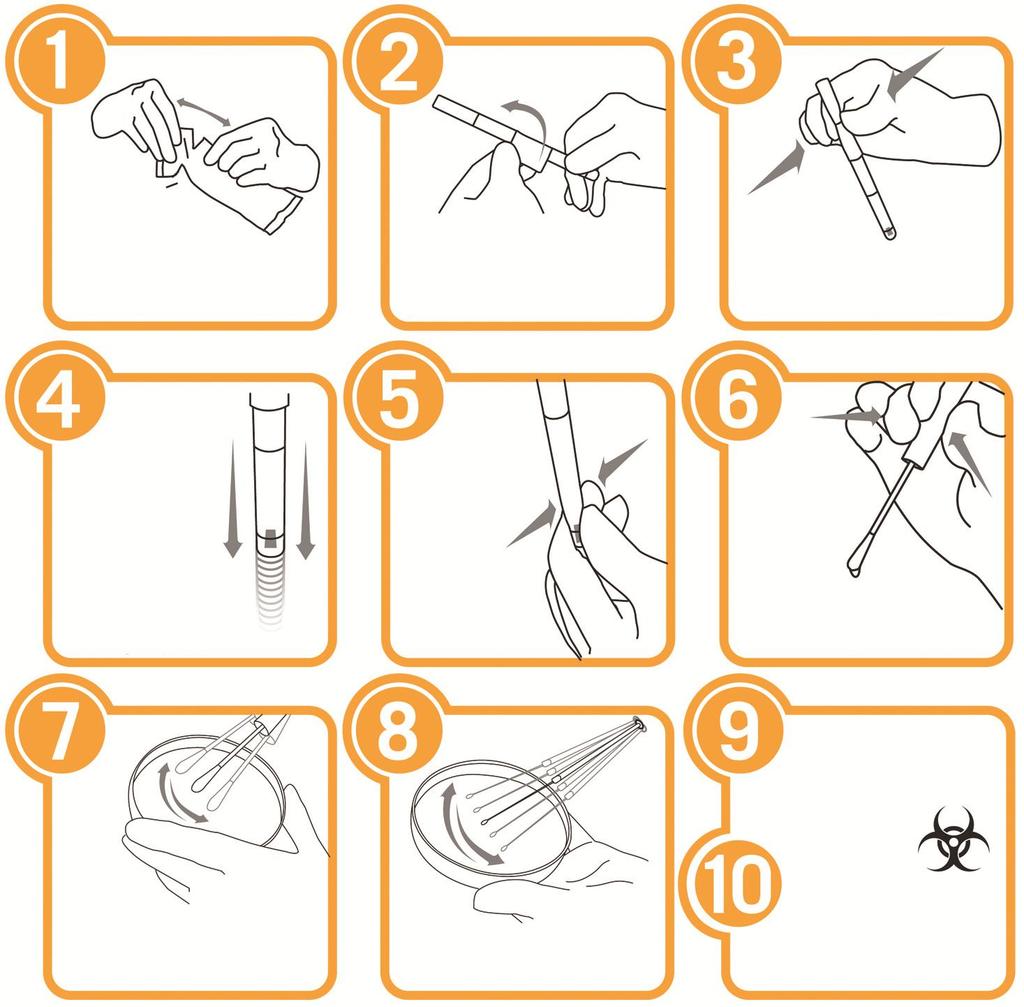 1
2
3
4
5
6
7
8
9
10