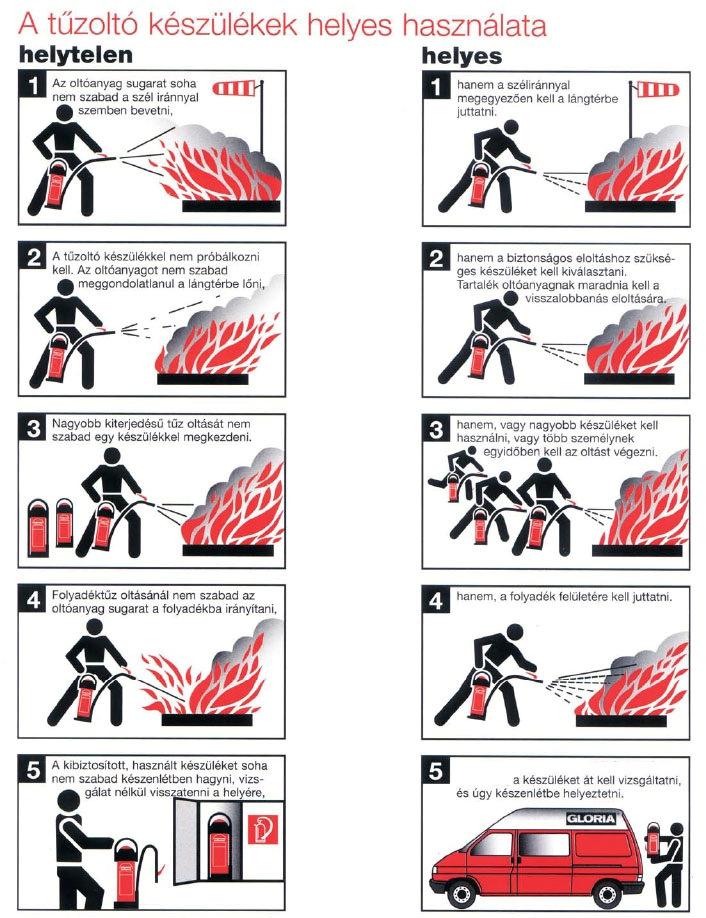 A tűzoltó készülékek helyes használata

helytelen

1 Az oltóanyag sugarat soha nem szabad a szél iránnyal szemben bevetni,

2 A tűzoltó készülékkel nem próbálkozni kell. Az oltóanyagot nem szabad meggondolatlanul a lángtérbe lőni,

3 Nagyobb kiterjedésű tűz oltását nem szabad egy készülékkel megkezdeni.

4 Folyadéktűz oltásánál nem szabad az oltóanyag sugarat a folyadékba irányítani,

5 A kibiztosított, használt készüléket soha nem szabad készenlétben hagyni, vizsgálat nélkül visszatenni a helyére,

helyes

1 hanem a széliránnyal megegyezően kell a lángtérbe juttatni.

2 hanem a biztonságos eloltáshoz szükséges készüléket kell kiválasztani. Tartalék oltóanyagnak maradnia kell a visszalobbanás eloltására.

3 hanem, vagy nagyobb készüléket kell használni, vagy több személynek egyidőben kell az oltást végezni.

4 hanem, a folyadék felületére kell juttatni.

5 a készüléket át kell vizsgáltatni, és úgy készenlétbe helyeztetni.

GLORIA