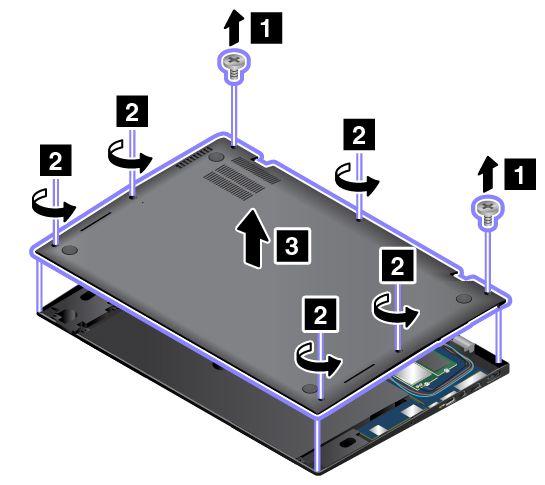 1
2
2
2
1
3
2
2