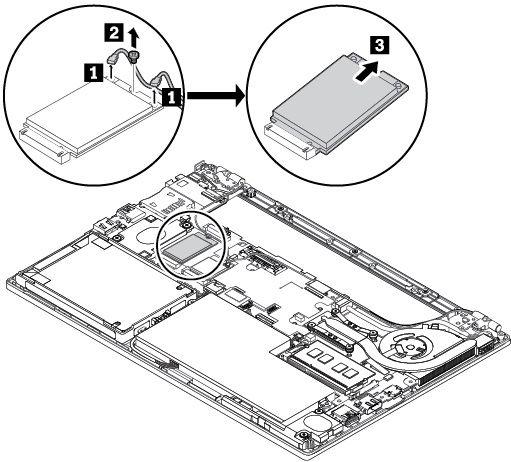 2
1
1
3